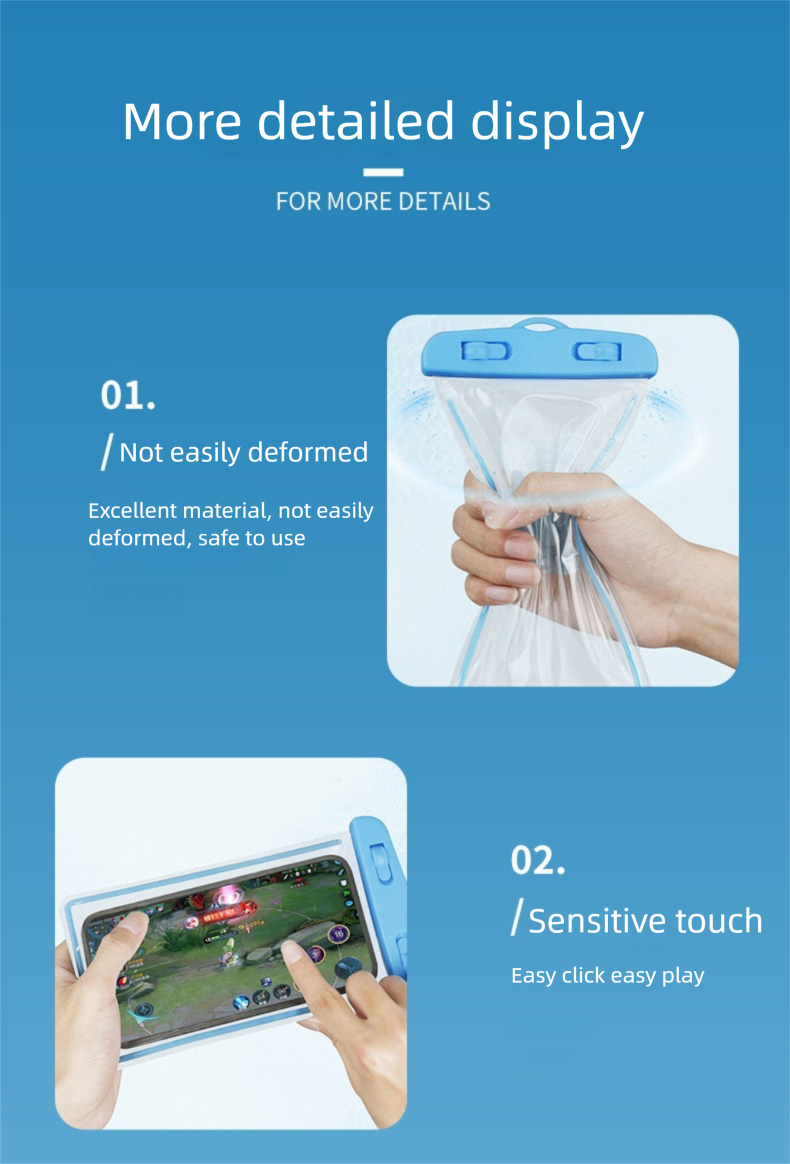 More detailed display

FOR MORE DETAILS

01.

/ Not easily deformed

Excellent material, not easily deformed, safe to use

02.

/ Sensitive touch

Easy click easy play